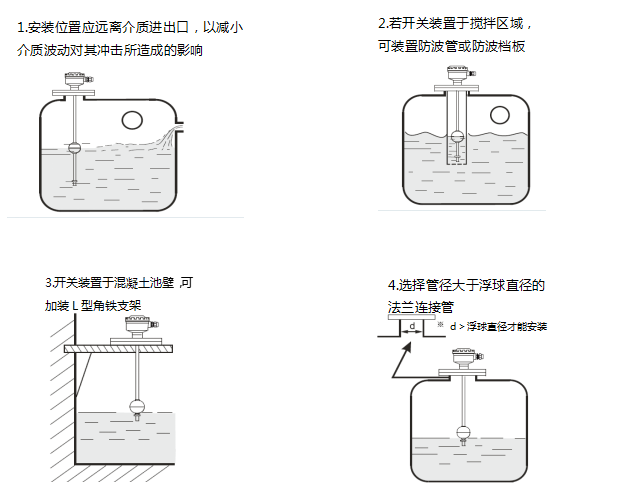 1.安装位置应远离介质进出口，以减小介质波动对其冲击所造成的影响

2.若开关装置于搅拌区域，可装置防波管或防波档板

3.开关装置于混凝土池壁 ,可加装 L 型角铁支架

4.选择管径大于浮球直径的法兰连接管

d

※ d > 浮球直径才能安装